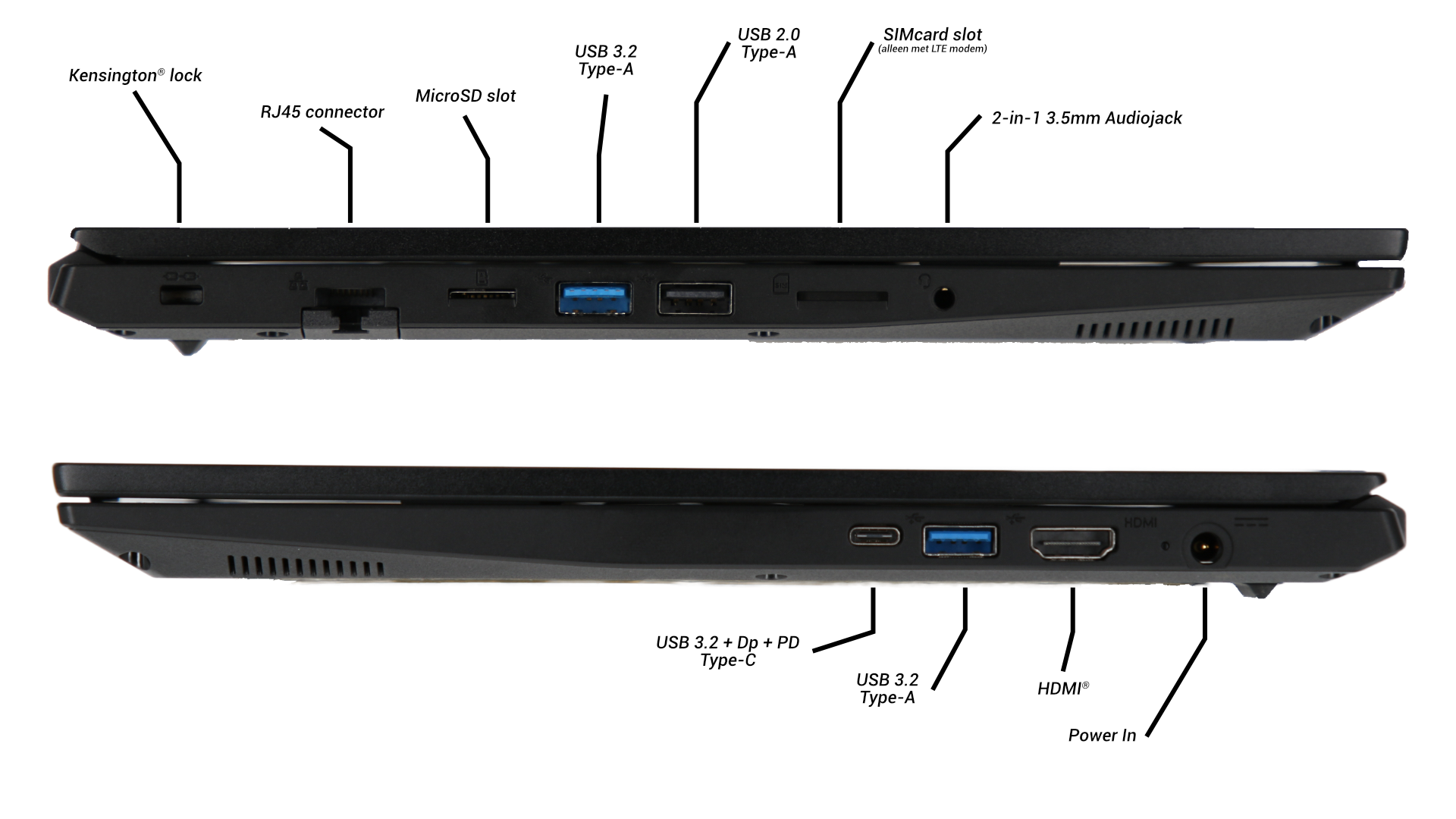 Kensington® lock

RJ45 connector

MicroSD slot

USB 3.2
Type-A

USB 2.0
Type-A

SIMcard slot
(alleen met LTE modem)

2-in-1 3.5mm Audiojack

HDMI

USB 3.2 + Dp + PD
Type-C

USB 3.2
Type-A

HDMI®

Power In